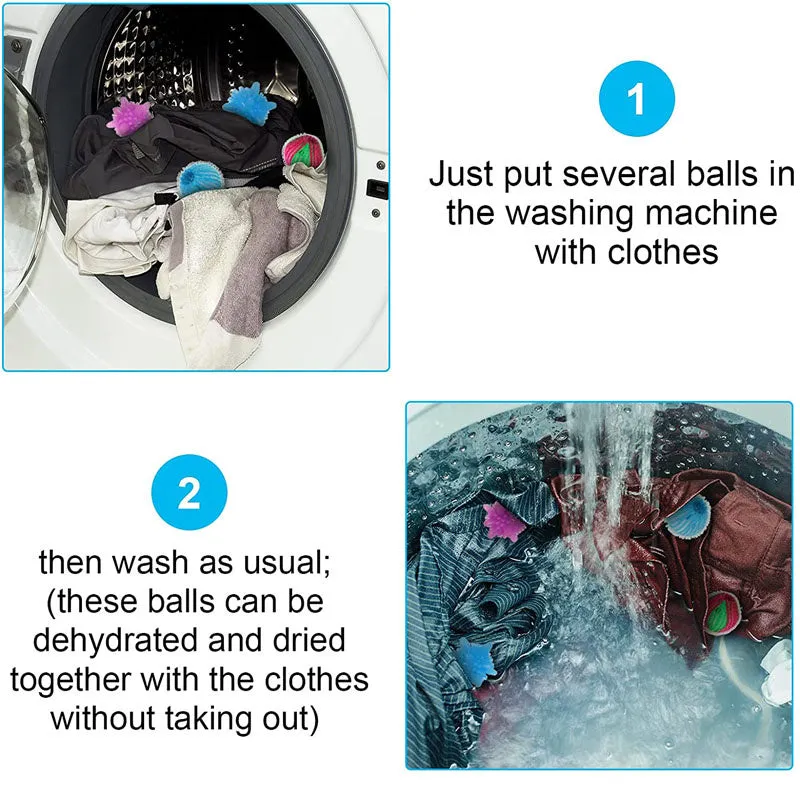 1

Just put several balls in the washing machine with clothes

2

then wash as usual; (these balls can be dehydrated and dried together with the clothes without taking out)